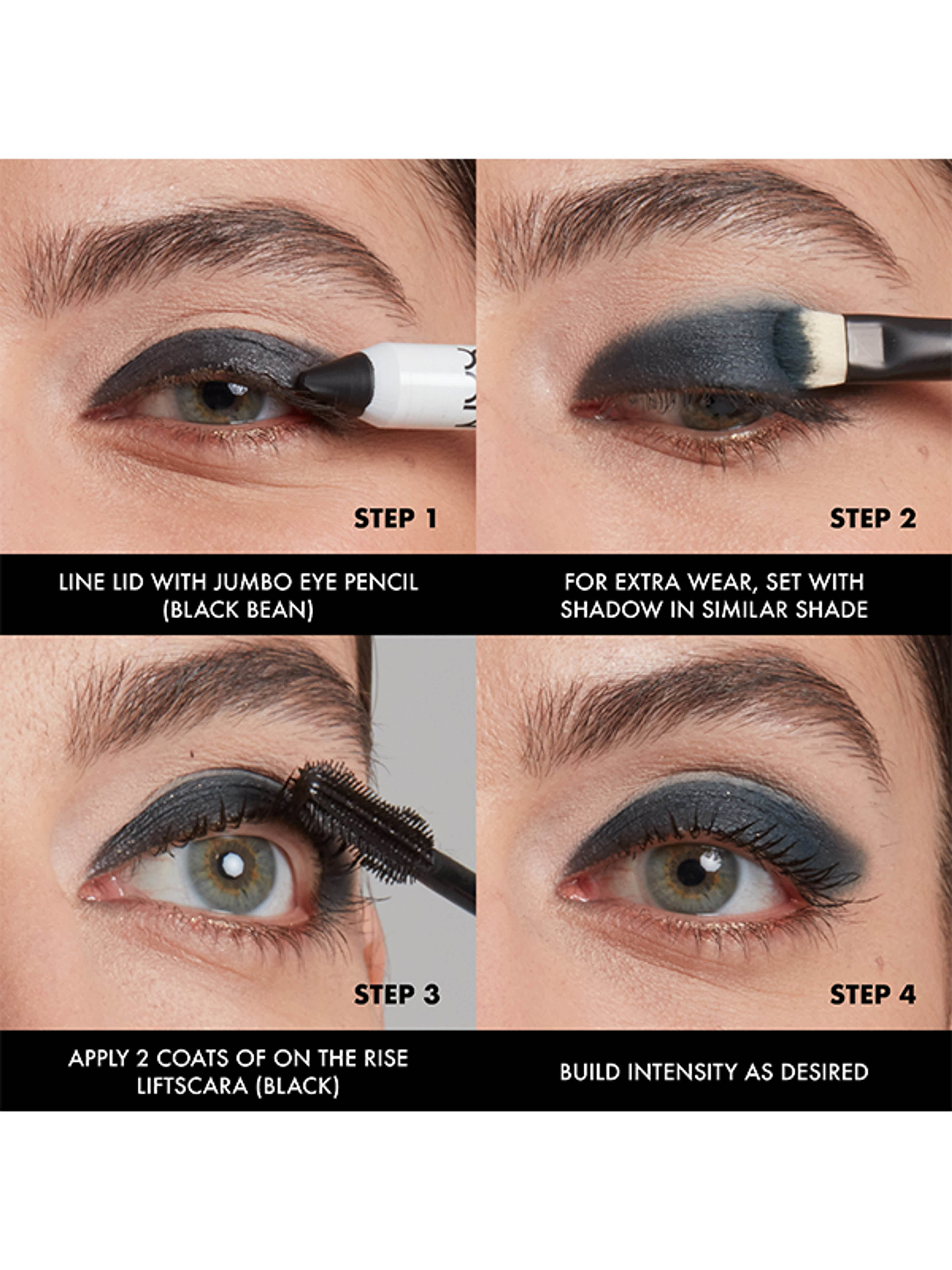 STEP 1

LINE LID WITH JUMBO EYE PENCIL (BLACK BEAN)

STEP 2

FOR EXTRA WEAR, SET WITH SHADOW IN SIMILAR SHADE

STEP 3

APPLY 2 COATS OF ON THE RISE LIFTSCARA (BLACK)

STEP 4

BUILD INTENSITY AS DESIRED