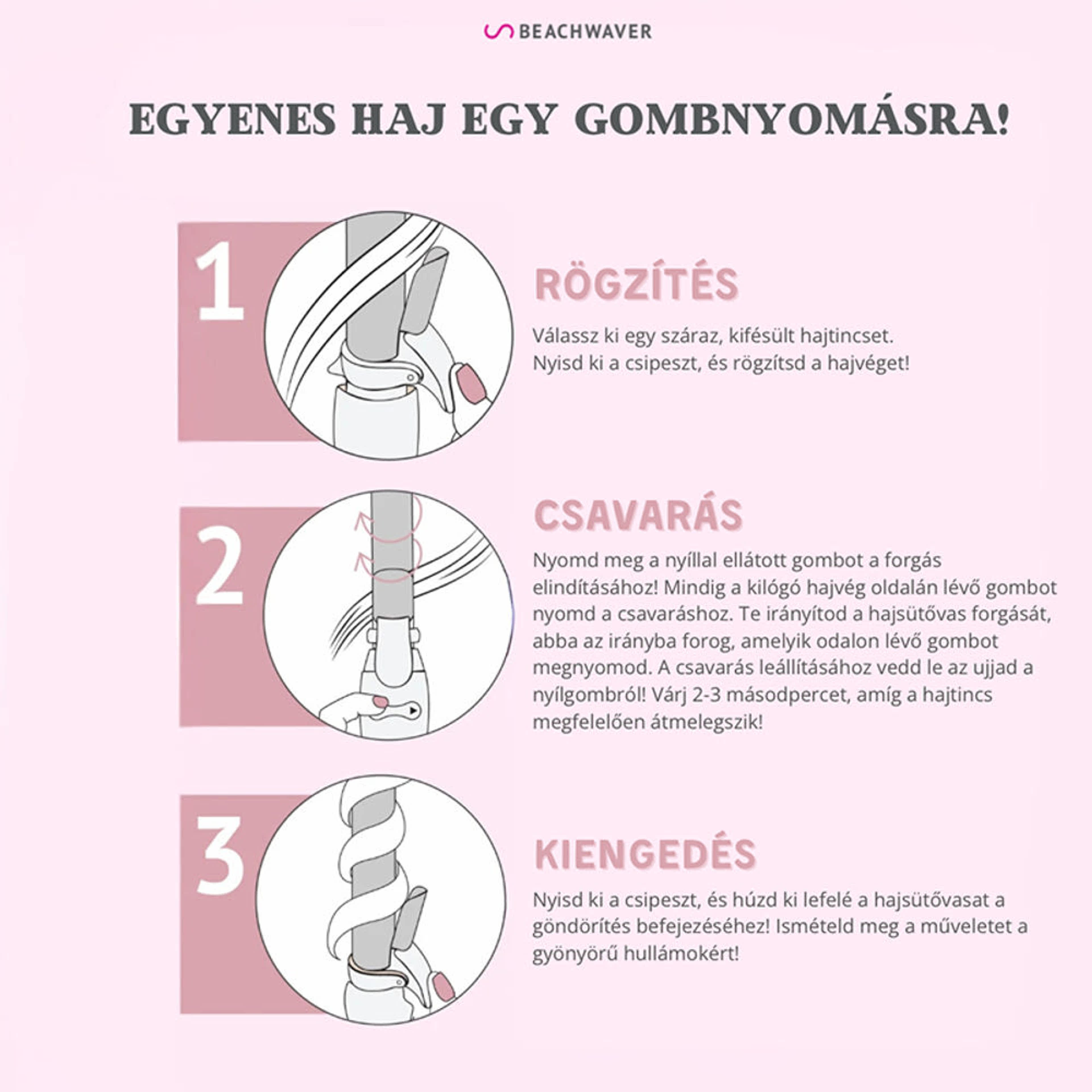 BEACHWAVER

EGYENES HAJ EGY GOMBNYOMÁSRA!

1

RÖGZÍTÉS

Válassz ki egy száraz, kifésült hajtincset. Nyisd ki a csipeszt, és rögzítsd a hajvéget!

2

CSAVARÁS

Nyomd meg a nyíllal ellátott gombot a forgás elindításához! Mindig a kilógó hajvég oldalán lévő gombot nyomd a csavaráshoz. Te irányítod a hajsütővas forgását, abba az irányba forog, amelyik odalon lévő gombot megnyomod. A csavarás leállításához vedd le az ujjad a nyílgombról! Várj 2-3 másodpercet, amíg a hajtincs megfelelően átmelegszik!

3

KIENGEDÉS

Nyisd ki a csipeszt, és húzd ki lefelé a hajsütővasat a göndörítés befejezéséhez! Ismételd meg a műveletet a gyönyörű hullámokért!