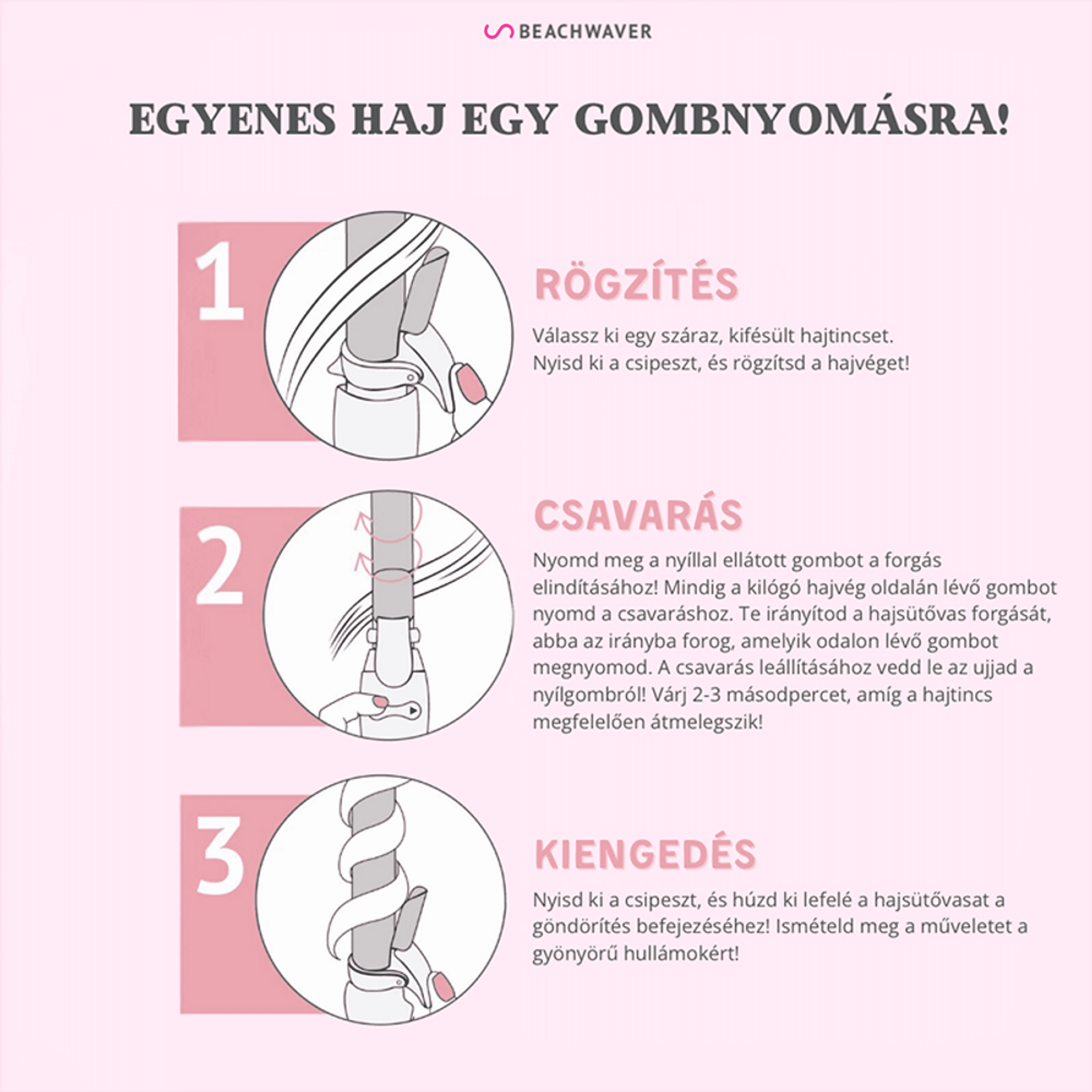 BEACHWAVER

EGYENES HAJ EGY GOMBNYOMÁSRA!

1

RÖGZÍTÉS

Válassz ki egy száraz, kifésült hajtincset. Nyisd ki a csipeszt, és rögzítsd a hajvéget!

2

CSAVARÁS

Nyomd meg a nyíllal ellátott gombot a forgás elindításához! Mindig a kilógó hajvég oldalán lévő gombot nyomd a csavaráshoz. Te irányítod a hajsütővas forgását, abba az irányba forog, amelyik odalon lévő gombot megnyomod. A csavarás leállításához vedd le az ujjad a nyílgombról! Várj 2-3 másodpercet, amíg a hajtincs megfelelően átmelegszik!

3

KIENGEDÉS

Nyisd ki a csipeszt, és húzd ki lefelé a hajsütővasat a göndörítés befejezéséhez! Ismételd meg a műveletet a gyönyörű hullámokért!