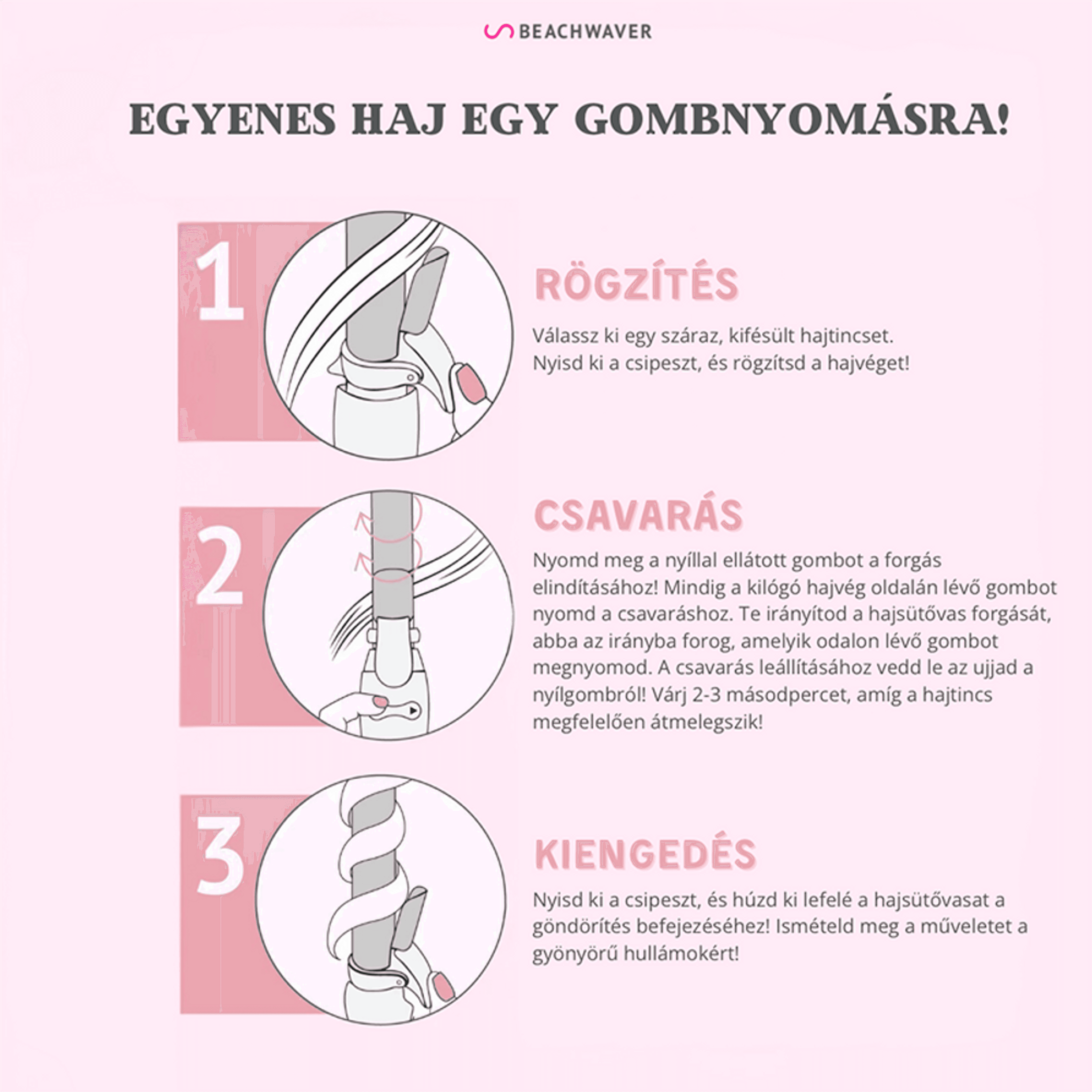 BEACHWAVER

EGYENES HAJ EGY GOMBNYOMÁSRA!

1

RÖGZÍTÉS

Válassz ki egy száraz, kifésült hajtincset. Nyisd ki a csipeszt, és rögzítsd a hajvéget!

2

CSAVARÁS

Nyomd meg a nyíllal ellátott gombot a forgás elindításához! Mindig a kilógó hajvég oldalán lévő gombot nyomd a csavaráshoz. Te irányítod a hajsütővas forgását, abba az irányba forog, amelyik odalon lévő gombot megnyomod. A csavarás leállításához vedd le az ujjad a nyílgombról! Várj 2-3 másodpercet, amíg a hajtincs megfelelően átmelegszik!

3

KIENGEDÉS

Nyisd ki a csipeszt, és húzd ki lefelé a hajsütővasat a göndörítés befejezéséhez! Ismételd meg a műveletet a gyönyörű hullámokért!