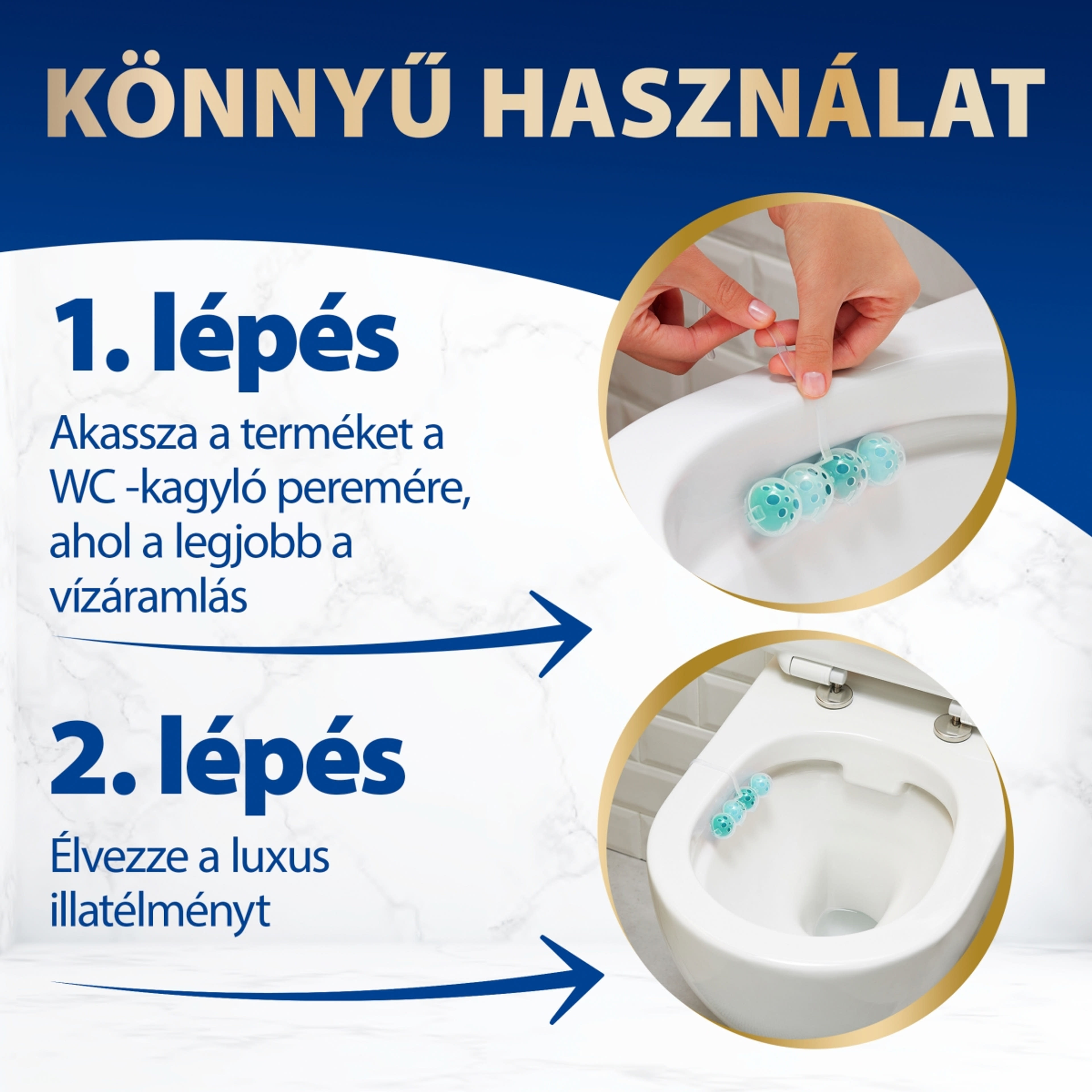 KÖNNYŰ HASZNÁLAT

1. lépés

Akassza a terméket a WC -kagyló peremére, ahol a legjobb a vízáramlás

2. lépés

Élvezze a luxus illatélményt